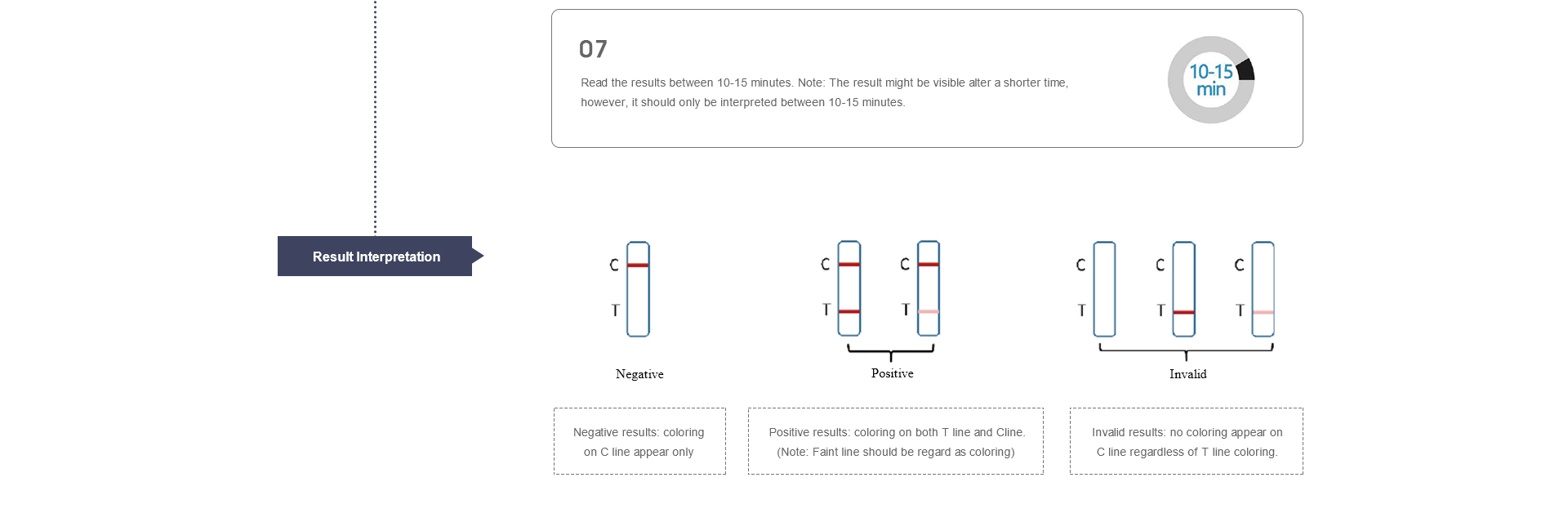 07

Read the results between 10-15 minutes. Note: The result might be visible alter a shorter time, however, it should only be interpreted between 10-15 minutes.

10-15 min

Result Interpretation

C
T
Negative

C
T
C
T
Positive

C
T
C
T
C
T
Invalid

Negative results: coloring on C line appear only

Positive results: coloring on both T line and Cline. (Note: Faint line should be regard as coloring)

Invalid results: no coloring appear on C line regardless of T line coloring.