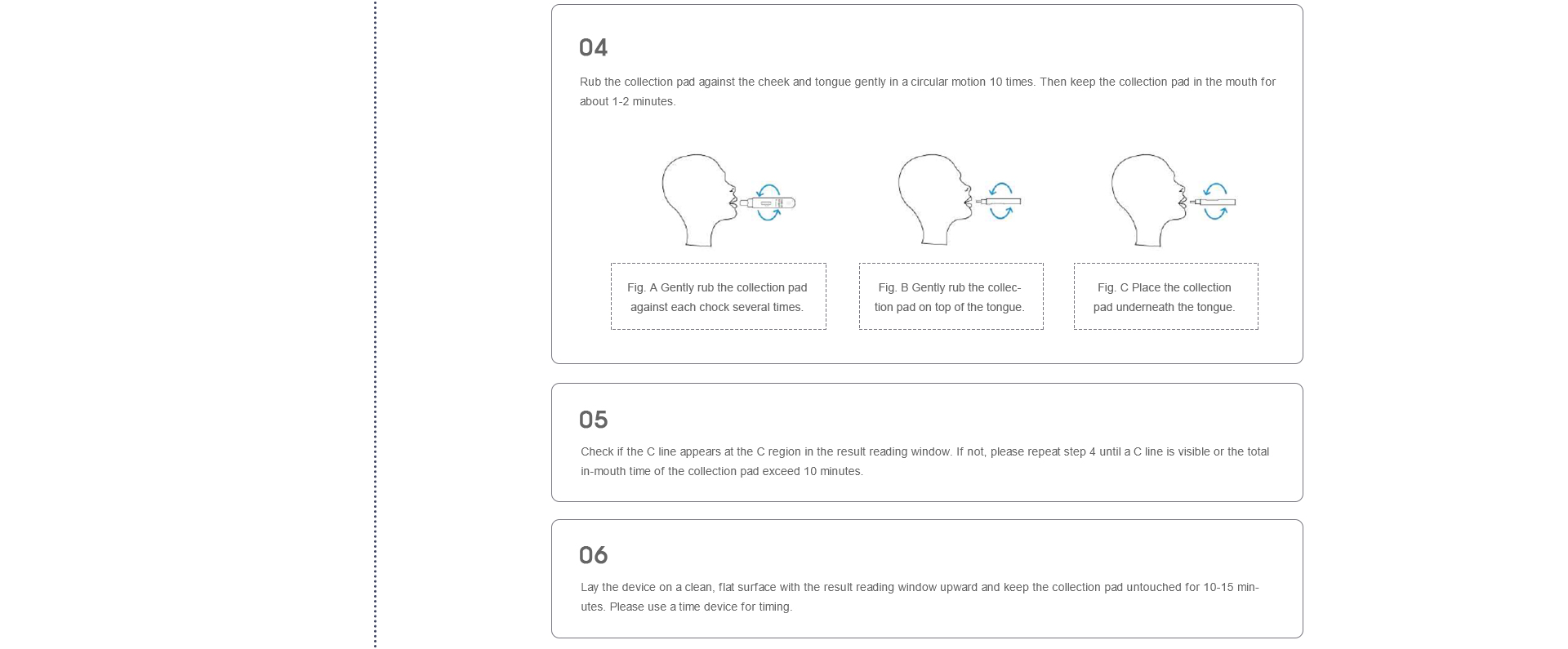 04

Rub the collection pad against the cheek and tongue gently in a circular motion 10 times. Then keep the collection pad in the mouth for about 1-2 minutes.

Fig. A Gently rub the collection pad against each chock several times.

Fig. B Gently rub the collection pad on top of the tongue.

Fig. C Place the collection pad underneath the tongue.

05

Check if the C line appears at the C region in the result reading window. If not, please repeat step 4 until a C line is visible or the total in-mouth time of the collection pad exceed 10 minutes.

06

Lay the device on a clean, flat surface with the result reading window upward and keep the collection pad untouched for 10-15 minutes. Please use a time device for timing.